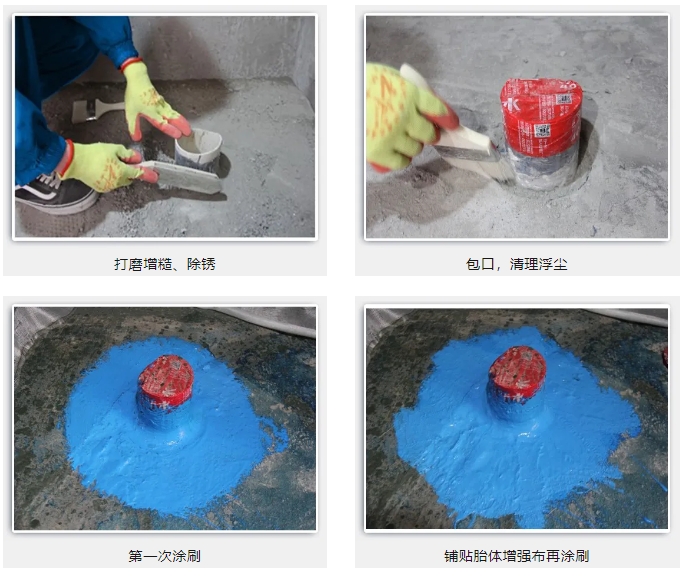 打磨增糙、除锈

包口，清理浮尘

第一次涂刷

铺贴胎体增强布再涂刷